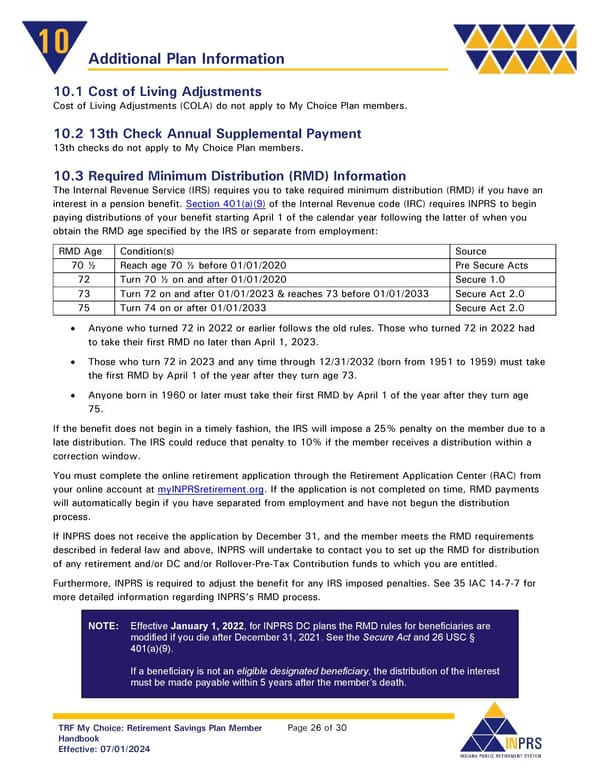 10

Additional Plan Information

10.1 Cost of Living Adjustments
Cost of Living Adjustments (COLA) do not apply to My Choice Plan members.

10.2 13th Check Annual Supplemental Payment
13th checks do not apply to My Choice Plan members.

10.3 Required Minimum Distribution (RMD) Information
The Internal Revenue Service (IRS) requires you to take required minimum distribution (RMD) if you have an interest in a pension benefit. Section 401(a)(9) of the Internal Revenue code (IRC) requires INPRS to begin paying distributions of your benefit starting April 1 of the calendar year following the latter of when you obtain the RMD age specified by the IRS or separate from employment:

| RMD Age | Condition(s) | Source |
|---|---|---|
| 70 ½ | Reach age 70 ½ before 01/01/2020 | Pre Secure Acts |
| 72 | Turn 70 ½ on and after 01/01/2020 | Secure 1.0 |
| 73 | Turn 72 on and after 01/01/2023 & reaches 73 before 01/01/2033 | Secure Act 2.0 |
| 75 | Turn 74 on or after 01/01/2033 | Secure Act 2.0 |

• Anyone who turned 72 in 2022 or earlier follows the old rules. Those who turned 72 in 2022 had to take their first RMD no later than April 1, 2023.

• Those who turn 72 in 2023 and any time through 12/31/2032 (born from 1951 to 1959) must take the first RMD by April 1 of the year after they turn age 73.

• Anyone born in 1960 or later must take their first RMD by April 1 of the year after they turn age 75.

If the benefit does not begin in a timely fashion, the IRS will impose a 25% penalty on the member due to a late distribution. The IRS could reduce that penalty to 10% if the member receives a distribution within a correction window.

You must complete the online retirement application through the Retirement Application Center (RAC) from your online account at myINPRSretirement.org. If the application is not completed on time, RMD payments will automatically begin if you have separated from employment and have not begun the distribution process.

If INPRS does not receive the application by December 31, and the member meets the RMD requirements described in federal law and above, INPRS will undertake to contact you to set up the RMD for distribution of any retirement and/or DC and/or Rollover-Pre-Tax Contribution funds to which you are entitled.

Furthermore, INPRS is required to adjust the benefit for any IRS imposed penalties. See 35 IAC 14-7-7 for more detailed information regarding INPRS's RMD process.

NOTE: Effective January 1, 2022, for INPRS DC plans the RMD rules for beneficiaries are modified if you die after December 31, 2021. See the Secure Act and 26 USC § 401(a)(9).

If a beneficiary is not an eligible designated beneficiary, the distribution of the interest must be made payable within 5 years after the member's death.

TRF My Choice: Retirement Savings Plan Member Handbook
Effective: 07/01/2024

Page 26 of 30

INPRS
INDIANA PUBLIC RETIREMENT SYSTEM