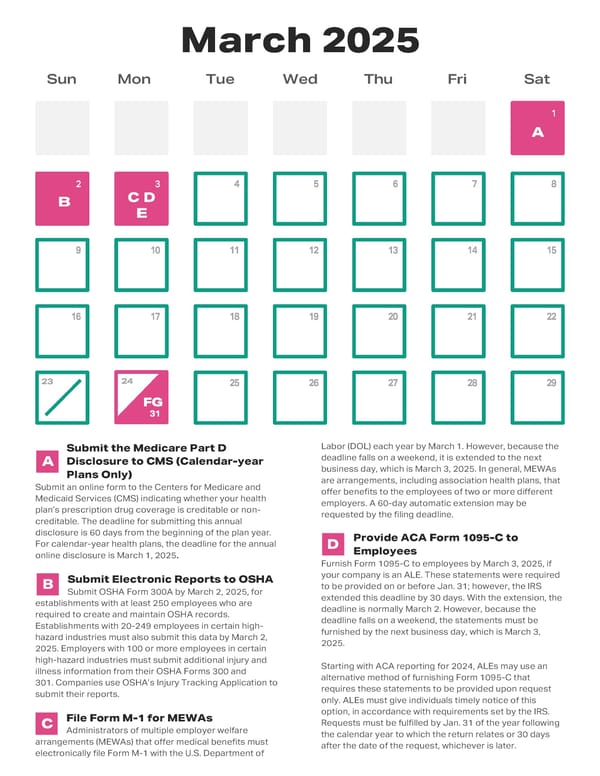 March 2025

| Sun | Mon | Tue | Wed | Thu | Fri | Sat |
|---|---|---|---|---|---|---|
| | | | | | | 1 A |
| 2 B | 3 C D E | 4 | 5 | 6 | 7 | 8 |
| 9 | 10 | 11 | 12 | 13 | 14 | 15 |
| 16 | 17 | 18 | 19 | 20 | 21 | 22 |
| 23 | 24 FG 31 | 25 | 26 | 27 | 28 | 29 |

A Submit the Medicare Part D Disclosure to CMS (Calendar-year Plans Only)
Submit an online form to the Centers for Medicare and Medicaid Services (CMS) indicating whether your health plan's prescription drug coverage is creditable or non-creditable. The deadline for submitting this annual disclosure is 60 days from the beginning of the plan year. For calendar-year health plans, the deadline for the annual online disclosure is March 1, 2025.

B Submit Electronic Reports to OSHA
Submit OSHA Form 300A by March 2, 2025, for establishments with at least 250 employees who are required to create and maintain OSHA records. Establishments with 20-249 employees in certain high-hazard industries must also submit this data by March 2, 2025. Employers with 100 or more employees in certain high-hazard industries must submit additional injury and illness information from their OSHA Forms 300 and 301. Companies use OSHA's Injury Tracking Application to submit their reports.

C File Form M-1 for MEWAs
Administrators of multiple employer welfare arrangements (MEWAs) that offer medical benefits must electronically file Form M-1 with the U.S. Department of Labor (DOL) each year by March 1. However, because the deadline falls on a weekend, it is extended to the next business day, which is March 3, 2025. In general, MEWAs are arrangements, including association health plans, that offer benefits to the employees of two or more different employers. A 60-day automatic extension may be requested by the filing deadline.

D Provide ACA Form 1095-C to Employees
Furnish Form 1095-C to employees by March 3, 2025, if your company is an ALE. These statements were required to be provided on or before Jan. 31; however, the IRS extended this deadline by 30 days. With the extension, the deadline is normally March 2. However, because the deadline falls on a weekend, the statements must be furnished by the next business day, which is March 3, 2025.

Starting with ACA reporting for 2024, ALEs may use an alternative method of furnishing Form 1095-C that requires these statements to be provided upon request only. ALEs must give individuals timely notice of this option, in accordance with requirements set by the IRS. Requests must be fulfilled by Jan. 31 of the year following the calendar year to which the return relates or 30 days after the date of the request, whichever is later.