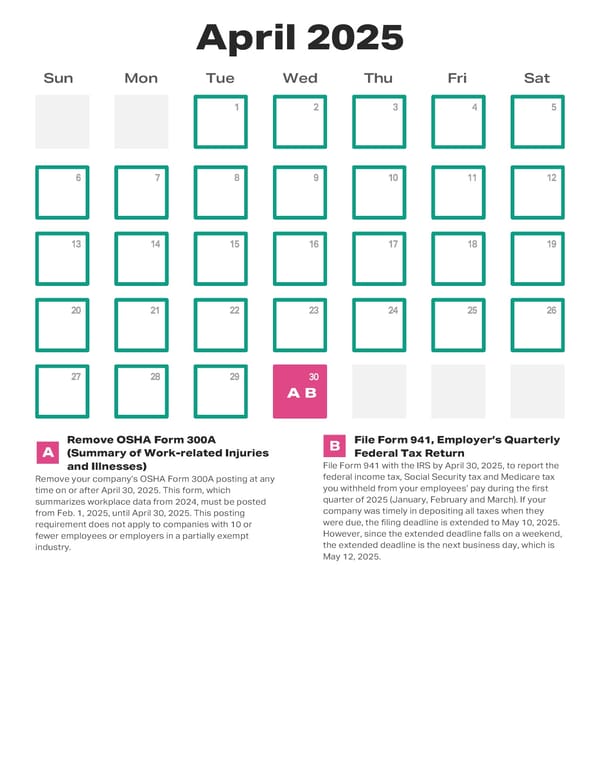 April 2025

| Sun | Mon | Tue | Wed | Thu | Fri | Sat |
|---|---|---|---|---|---|---|
| | | 1 | 2 | 3 | 4 | 5 |
| 6 | 7 | 8 | 9 | 10 | 11 | 12 |
| 13 | 14 | 15 | 16 | 17 | 18 | 19 |
| 20 | 21 | 22 | 23 | 24 | 25 | 26 |
| 27 | 28 | 29 | 30 A B | | | |

A Remove OSHA Form 300A (Summary of Work-related Injuries and Illnesses)

Remove your company's OSHA Form 300A posting at any time on or after April 30, 2025. This form, which summarizes workplace data from 2024, must be posted from Feb. 1, 2025, until April 30, 2025. This posting requirement does not apply to companies with 10 or fewer employees or employers in a partially exempt industry.

B File Form 941, Employer's Quarterly Federal Tax Return

File Form 941 with the IRS by April 30, 2025, to report the federal income tax, Social Security tax and Medicare tax you withheld from your employees' pay during the first quarter of 2025 (January, February and March). If your company was timely in depositing all taxes when they were due, the filing deadline is extended to May 10, 2025. However, since the extended deadline falls on a weekend, the extended deadline is the next business day, which is May 12, 2025.