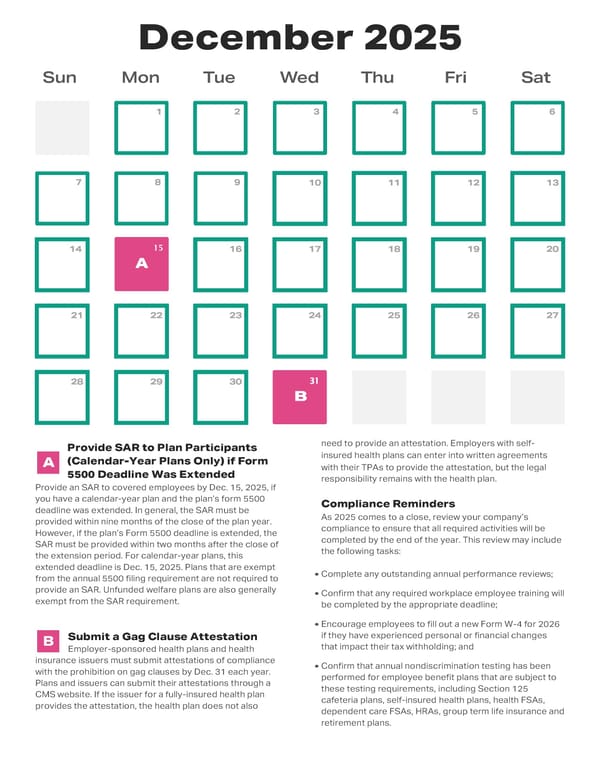 December 2025

| Sun | Mon | Tue | Wed | Thu | Fri | Sat |
|---|---|---|---|---|---|---|
| | 1 | 2 | 3 | 4 | 5 | 6 |
| 7 | 8 | 9 | 10 | 11 | 12 | 13 |
| 14 | 15 A | 16 | 17 | 18 | 19 | 20 |
| 21 | 22 | 23 | 24 | 25 | 26 | 27 |
| 28 | 29 | 30 | 31 B | | | |

A Provide SAR to Plan Participants (Calendar-Year Plans Only) if Form 5500 Deadline Was Extended

Provide an SAR to covered employees by Dec. 15, 2025, if you have a calendar-year plan and the plan's form 5500 deadline was extended. In general, the SAR must be provided within nine months of the close of the plan year. However, if the plan's Form 5500 deadline is extended, the SAR must be provided within two months after the close of the extension period. For calendar-year plans, this extended deadline is Dec. 15, 2025. Plans that are exempt from the annual 5500 filing requirement are not required to provide an SAR. Unfunded welfare plans are also generally exempt from the SAR requirement.

B Submit a Gag Clause Attestation

Employer-sponsored health plans and health insurance issuers must submit attestations of compliance with the prohibition on gag clauses by Dec. 31 each year. Plans and issuers can submit their attestations through a CMS website. If the issuer for a fully-insured health plan provides the attestation, the health plan does not also need to provide an attestation. Employers with self-insured health plans can enter into written agreements with their TPAs to provide the attestation, but the legal responsibility remains with the health plan.

Compliance Reminders

As 2025 comes to a close, review your company's compliance to ensure that all required activities will be completed by the end of the year. This review may include the following tasks:

• Complete any outstanding annual performance reviews;

• Confirm that any required workplace employee training will be completed by the appropriate deadline;

• Encourage employees to fill out a new Form W-4 for 2026 if they have experienced personal or financial changes that impact their tax withholding; and

• Confirm that annual nondiscrimination testing has been performed for employee benefit plans that are subject to these testing requirements, including Section 125 cafeteria plans, self-insured health plans, health FSAs, dependent care FSAs, HRAs, group term life insurance and retirement plans.